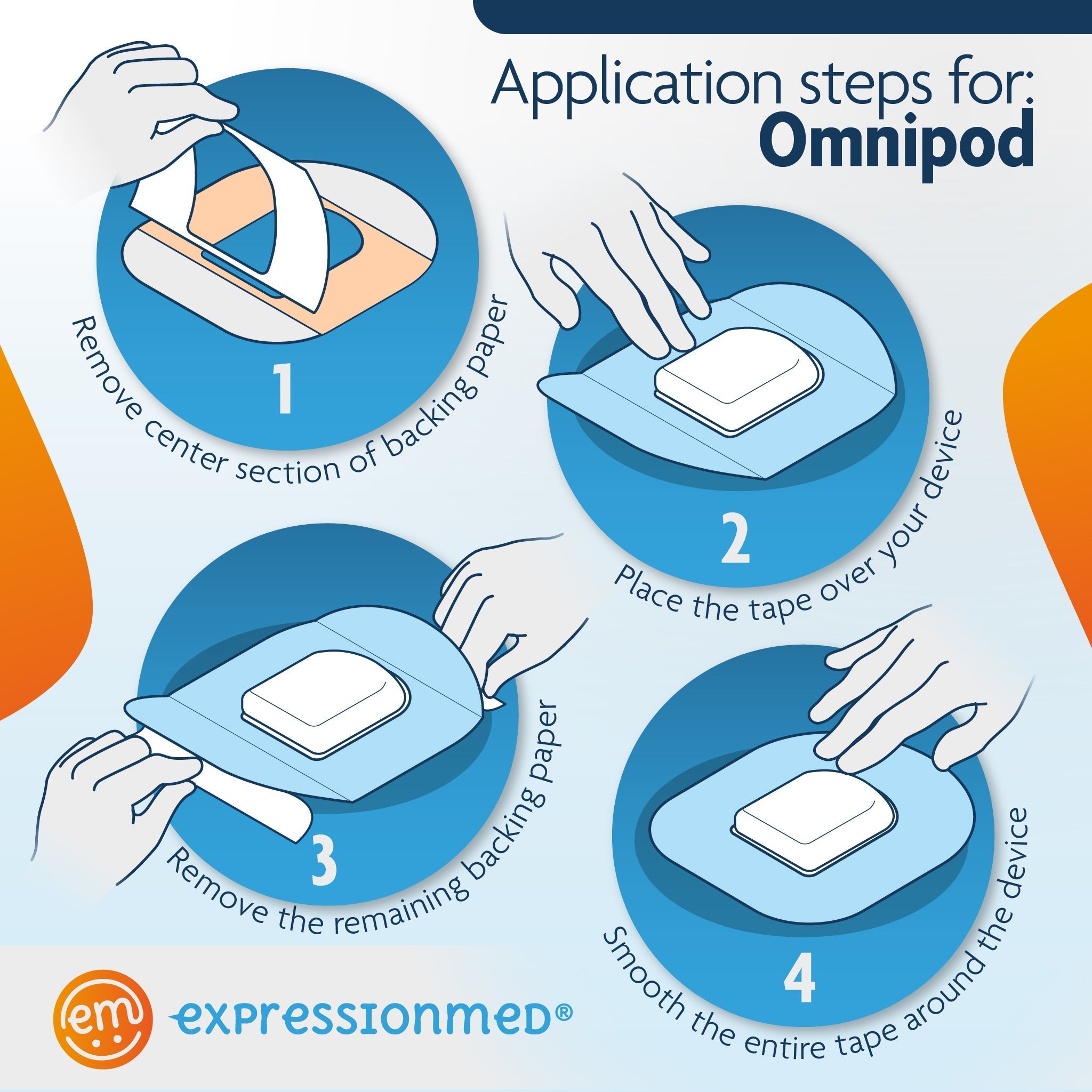 Application steps for:
Omnipod

1
Remove center section of backing paper

2
Place the tape over your device

3
Remove the remaining backing paper

4
Smooth the entire tape around the device

em
expressionmed®