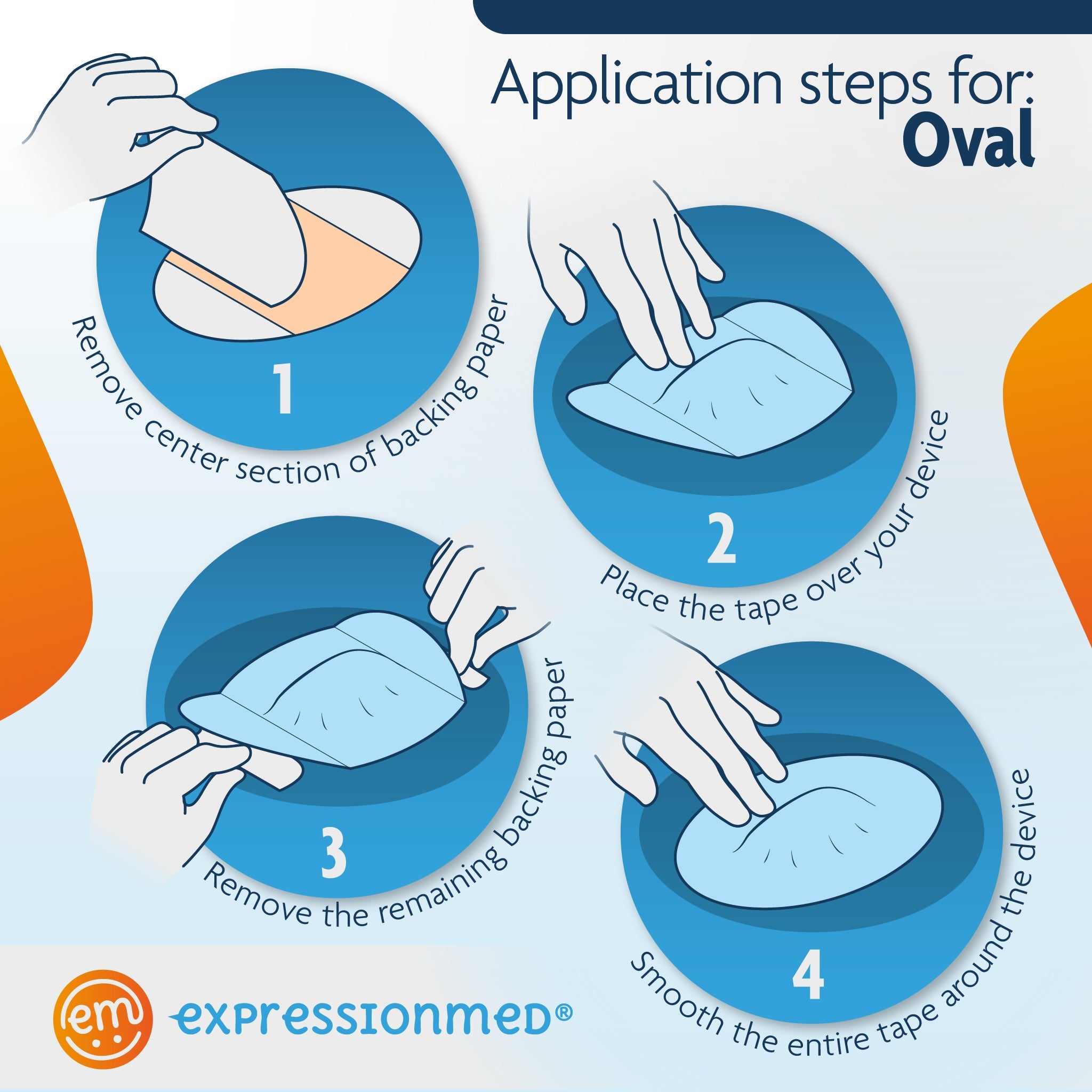 Application steps for:
Oval

1
Remove center section of backing paper

2
Place the tape over your device

3
Remove the remaining backing paper

4
Smooth the entire tape around the device

em
expressionmed®